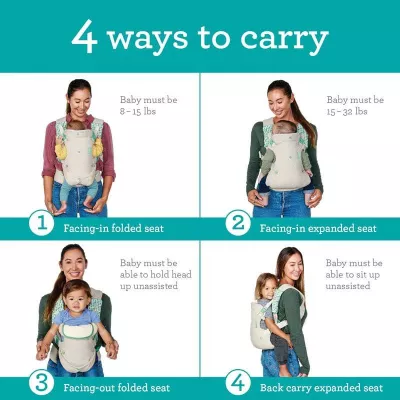 4 ways to carry

Baby must be 8 – 15 lbs

1 Facing-in folded seat

Baby must be 15 – 32 lbs

2 Facing-in expanded seat

Baby must be able to hold head up unassisted

3 Facing-out folded seat

Baby must be able to sit up unassisted

4 Back carry expanded seat