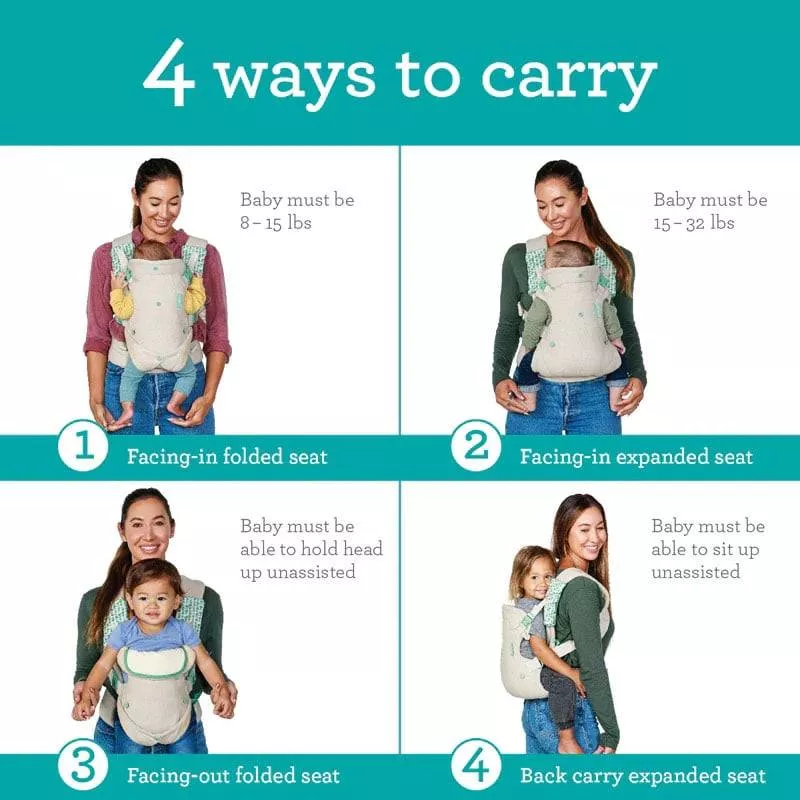 4 ways to carry

Baby must be 8 – 15 lbs

1 Facing-in folded seat

Baby must be 15 – 32 lbs

2 Facing-in expanded seat

Baby must be able to hold head up unassisted

3 Facing-out folded seat

Baby must be able to sit up unassisted

4 Back carry expanded seat