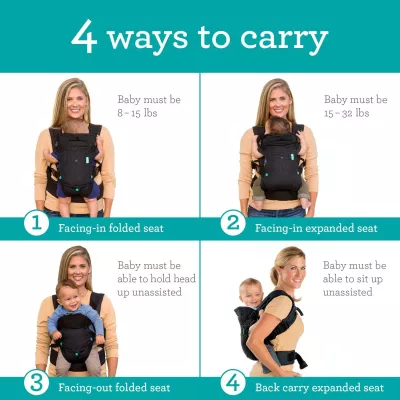 4 ways to carry

Baby must be 8 – 15 lbs

1 Facing-in folded seat

Baby must be 15 – 32 lbs

2 Facing-in expanded seat

Baby must be able to hold head up unassisted

3 Facing-out folded seat

Baby must be able to sit up unassisted

4 Back carry expanded seat