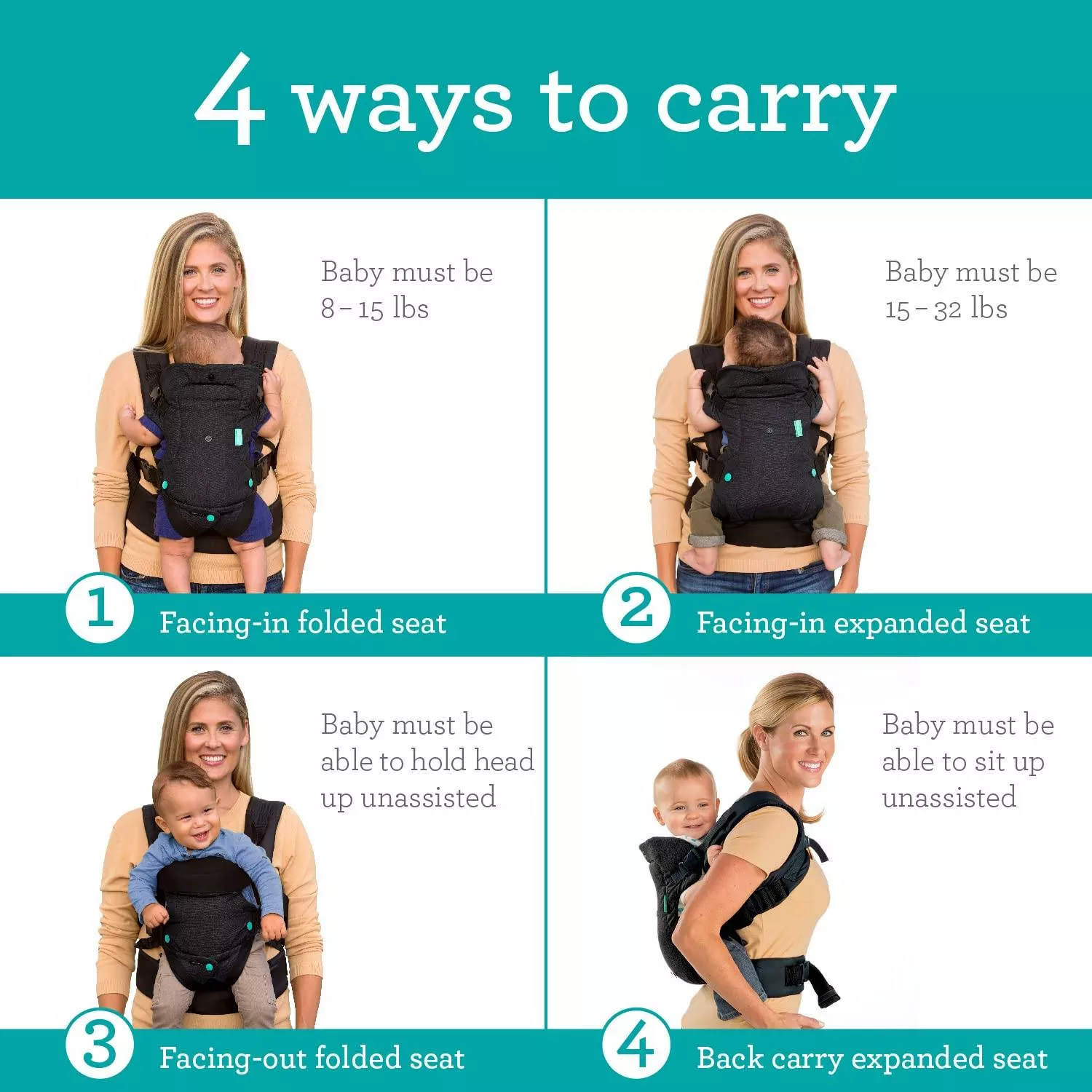 4 ways to carry

Baby must be 8 – 15 lbs

1 Facing-in folded seat

Baby must be 15 – 32 lbs

2 Facing-in expanded seat

Baby must be able to hold head up unassisted

3 Facing-out folded seat

Baby must be able to sit up unassisted

4 Back carry expanded seat