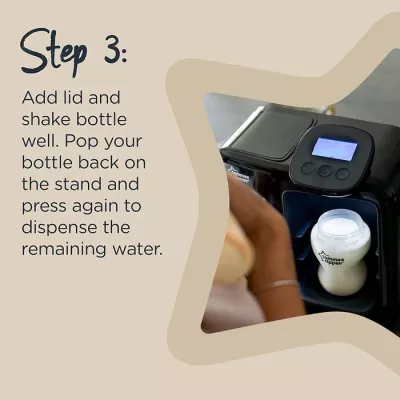 Step 3:

Add lid and shake bottle well. Pop your bottle back on the stand and press again to dispense the remaining water.

tommee tippee

tommee tippee