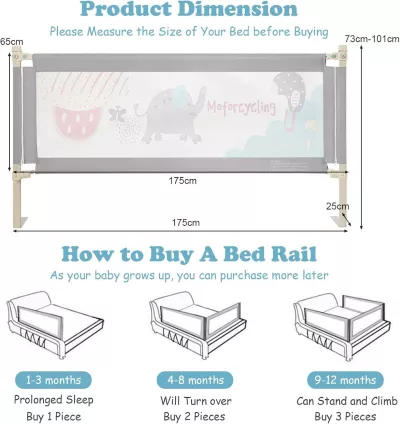 Product Dimension

Please Measure the Size of Your Bed before Buying

65cm

73cm-101cm

Moforcycling

175cm

25cm

175cm

How to Buy A Bed Rail

As your baby grows up, you can purchase more later

1-3 months

Prolonged Sleep
Buy 1 Piece

4-8 months

Will Turn over
Buy 2 Pieces

9-12 months

Can Stand and Climb
Buy 3 Pieces