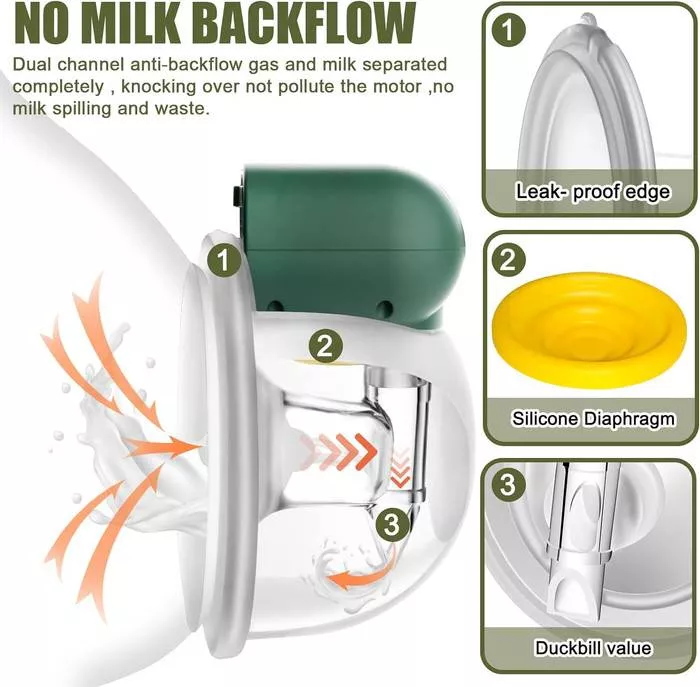 NO MILK BACKFLOW

Dual channel anti-backflow gas and milk separated completely , knocking over not pollute the motor ,no milk spilling and waste.

1

2

3

1

Leak- proof edge

2

Silicone Diaphragm

3

Duckbill value