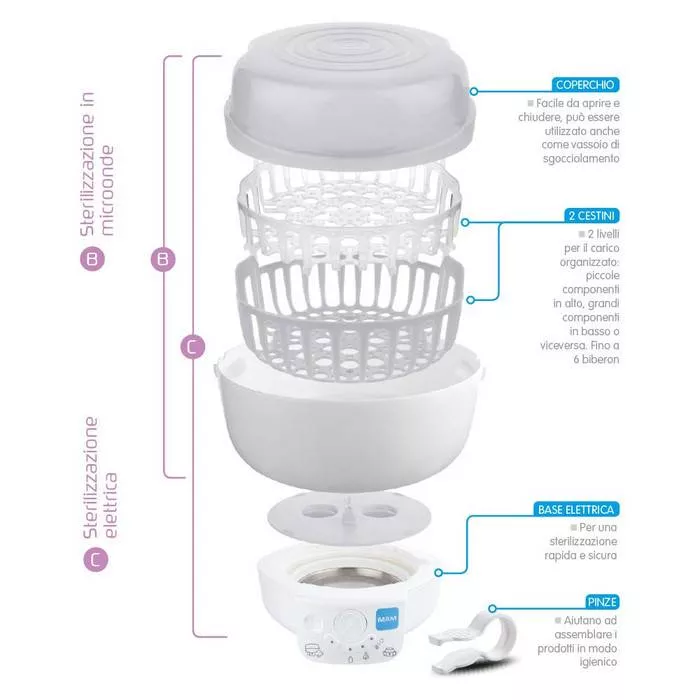 B Sterilizzazione in microonde

C Sterilizzazione elettrica

B

C

COPERCHIO
Facile da aprire e chiudere, può essere utilizzato anche come vassoio di sgocciolamento

2 CESTINI
2 livelli per il carico organizzato: piccole componenti in alto, grandi componenti in basso o viceversa. Fino a 6 biberon

BASE ELETTRICA
Per una sterilizzazione rapida e sicura

PINZE
Aiutano ad assemblare i prodotti in modo igienico

MAM